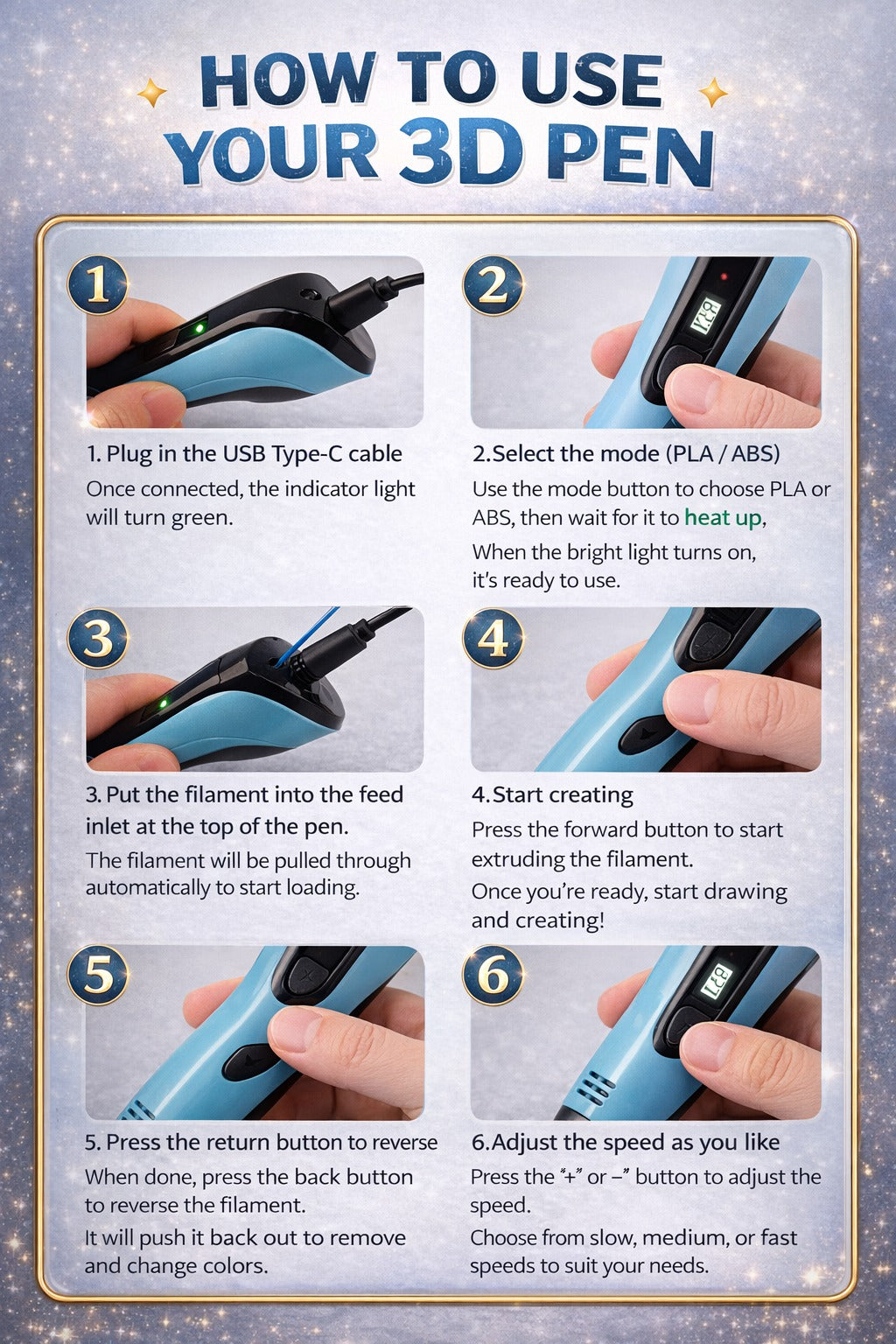 HOW TO USE YOUR 3D PEN

1

1. Plug in the USB Type-C cable
Once connected, the indicator light will turn green.

2

2.Select the mode (PLA / ABS)
Use the mode button to choose PLA or ABS, then wait for it to heat up,
When the bright light turns on, it's ready to use.

3

3. Put the filament into the feed inlet at the top of the pen.
The filament will be pulled through automatically to start loading.

4

4.Start creating
Press the forward button to start extruding the filament.
Once you're ready, start drawing and creating!

5

5. Press the return button to reverse
When done, press the back button to reverse the filament.
It will push it back out to remove and change colors.

6

6.Adjust the speed as you like
Press the "+" or –" button to adjust the speed.
Choose from slow, medium, or fast speeds to suit your needs.